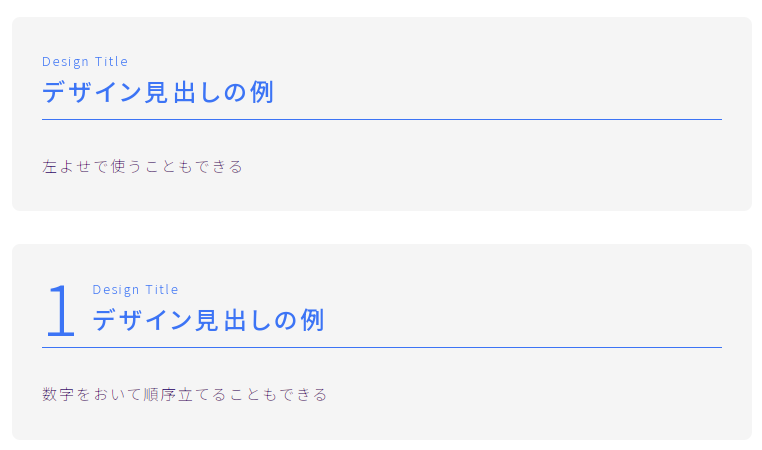 Design Title
デザイン見出しの例

左よせで使うこともできる

1 Design Title
デザイン見出しの例

数字をおいて順序立てることもできる